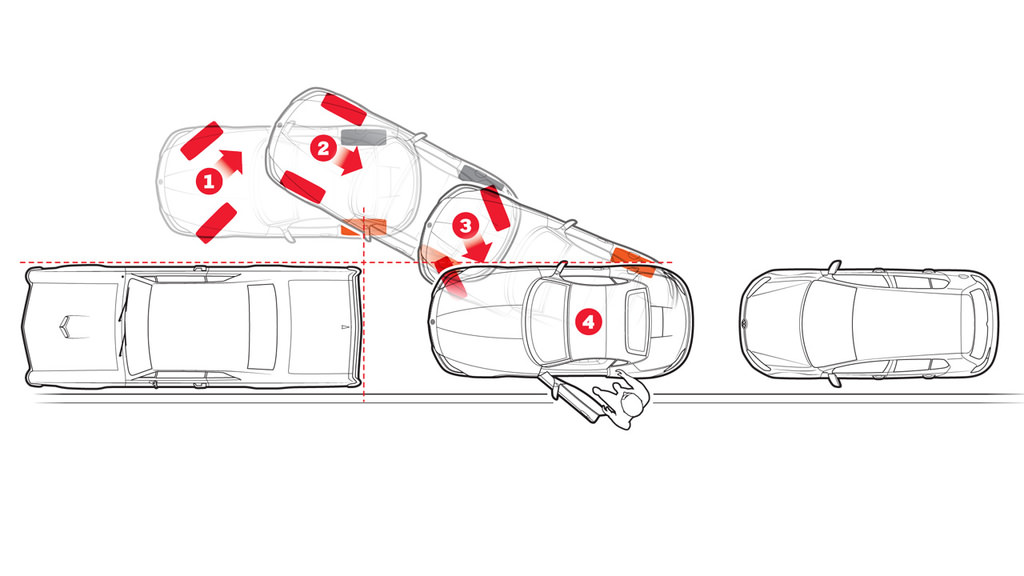 1
2
3
4